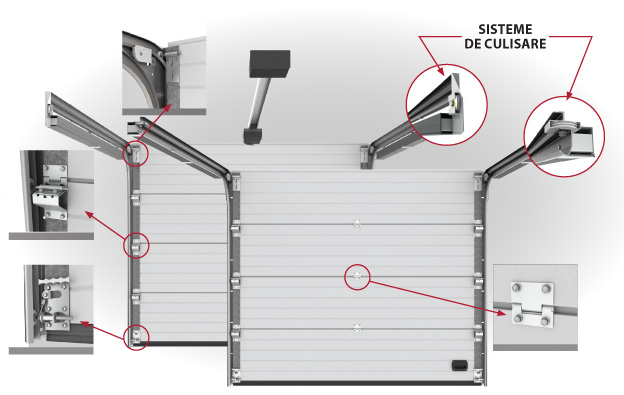 SISTEME
DE CULISARE